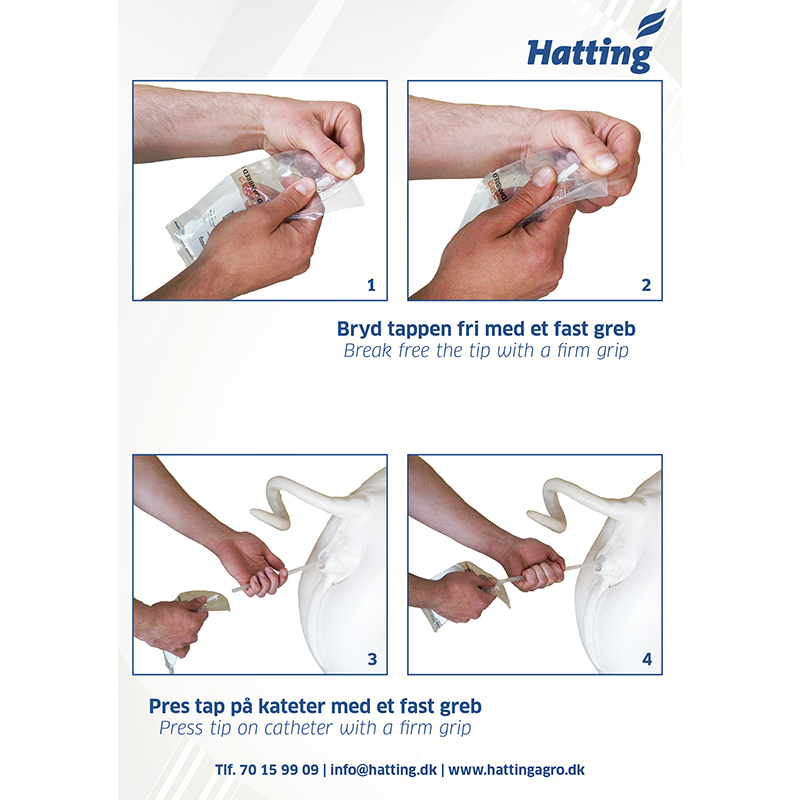 Hatting

1

2

Bryd tappen fri med et fast greb
Break free the tip with a firm grip

3

4

Pres tap på kateter med et fast greb
Press tip on catheter with a firm grip

Tlf. 70 15 99 09 | info@hatting.dk | www.hattingagro.dk